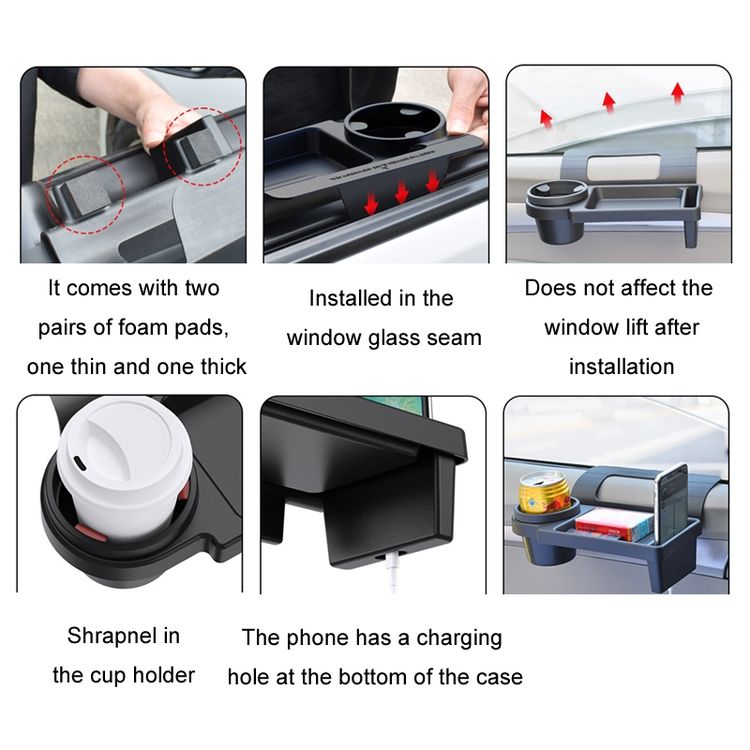 It comes with two pairs of foam pads, one thin and one thick

Installed in the window glass seam

Does not affect the window lift after installation

Shrapnel in the cup holder

The phone has a charging hole at the bottom of the case