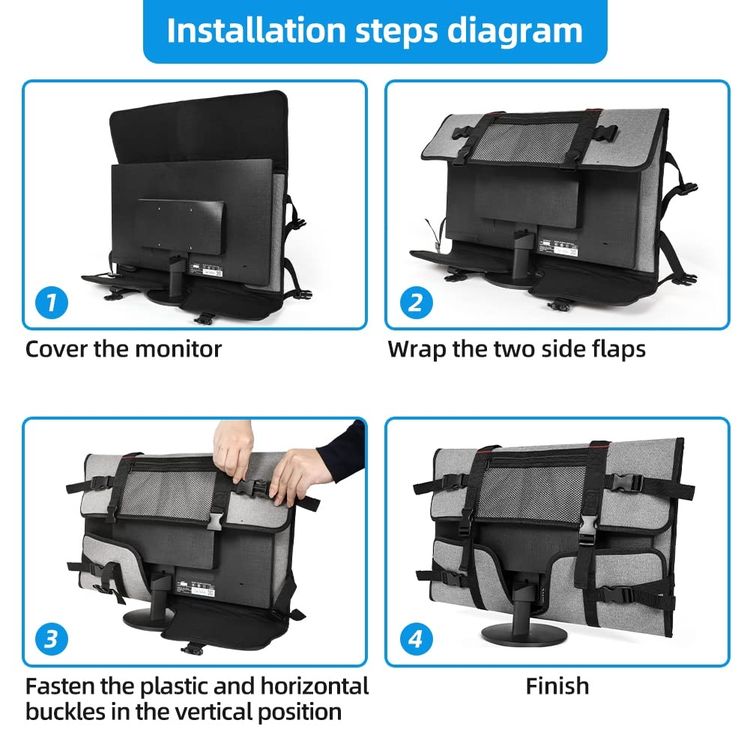 Installation steps diagram

1

Cover the monitor

2

Wrap the two side flaps

3

Fasten the plastic and horizontal buckles in the vertical position

4

Finish