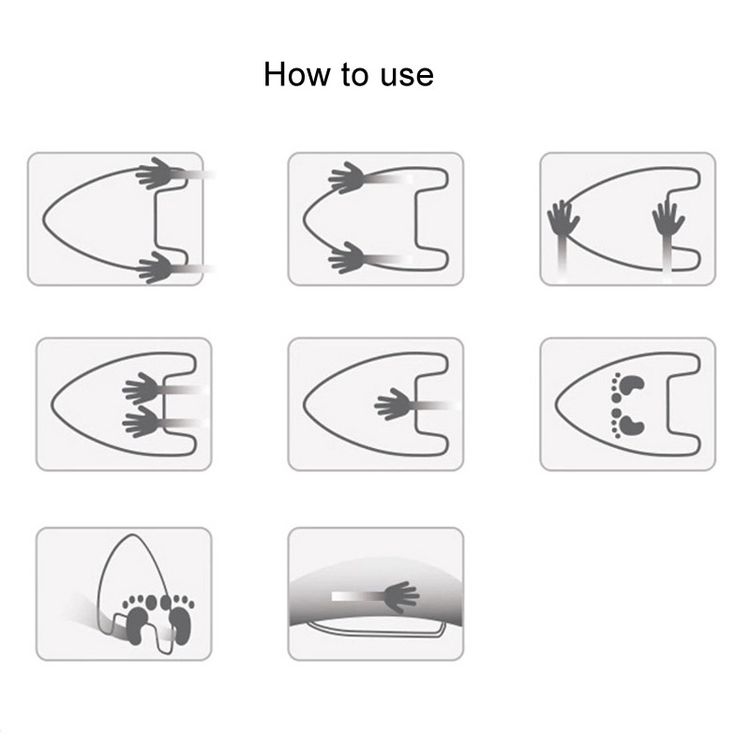 How to use