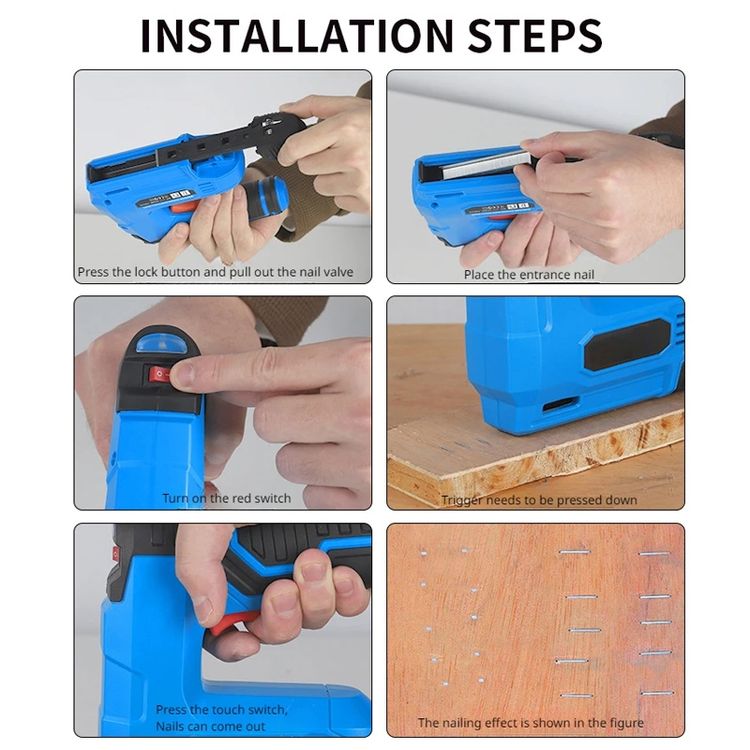 INSTALLATION STEPS

Press the lock button and pull out the nail valve

Place the entrance nail

Turn on the red switch

Trigger needs to be pressed down

Press the touch switch, Nails can come out

The nailing effect is shown in the figure