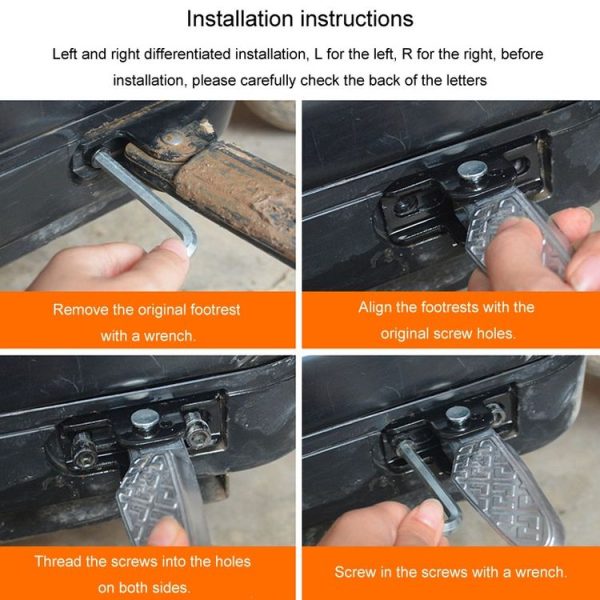 Installation instructions

Left and right differentiated installation, L for the left, R for the right, before installation, please carefully check the back of the letters

Remove the original footrest with a wrench.

Align the footrests with the original screw holes.

Thread the screws into the holes on both sides.

Screw in the screws with a wrench.