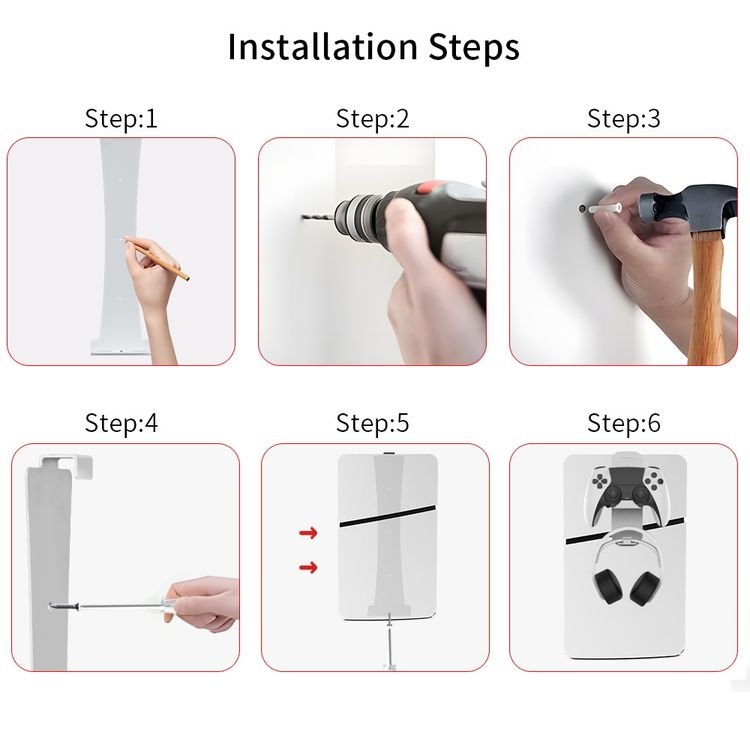 Installation Steps

Step:1

Step:2

Step:3

Step:4

Step:5

Step:6