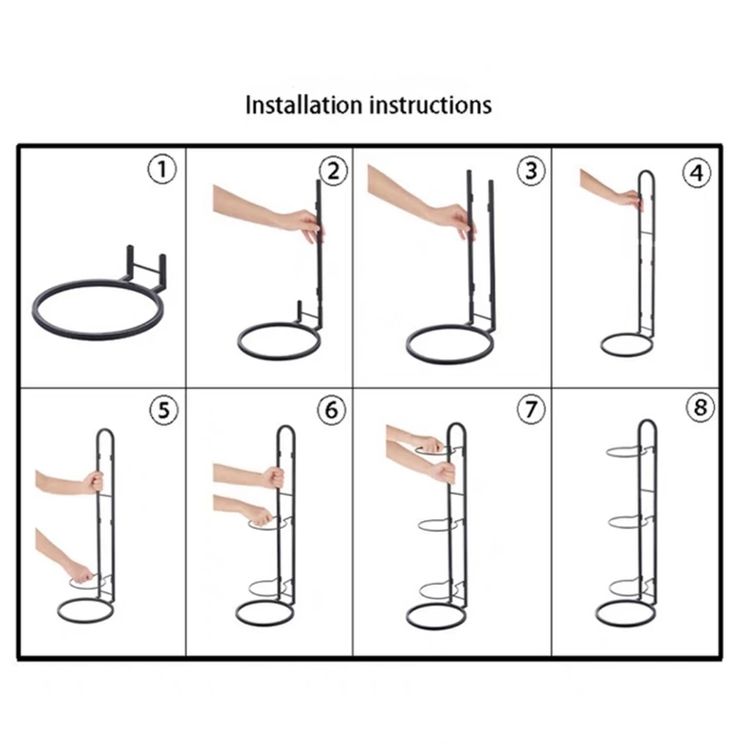 Installation instructions

①
②
③
④
⑤
⑥
⑦
⑧