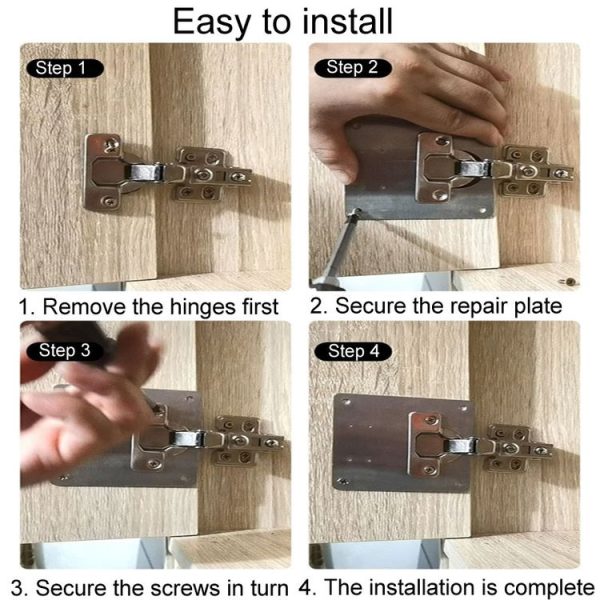 Easy to install

Step 1

1. Remove the hinges first

Step 2

2. Secure the repair plate

Step 3

3. Secure the screws in turn

Step 4

4. The installation is complete