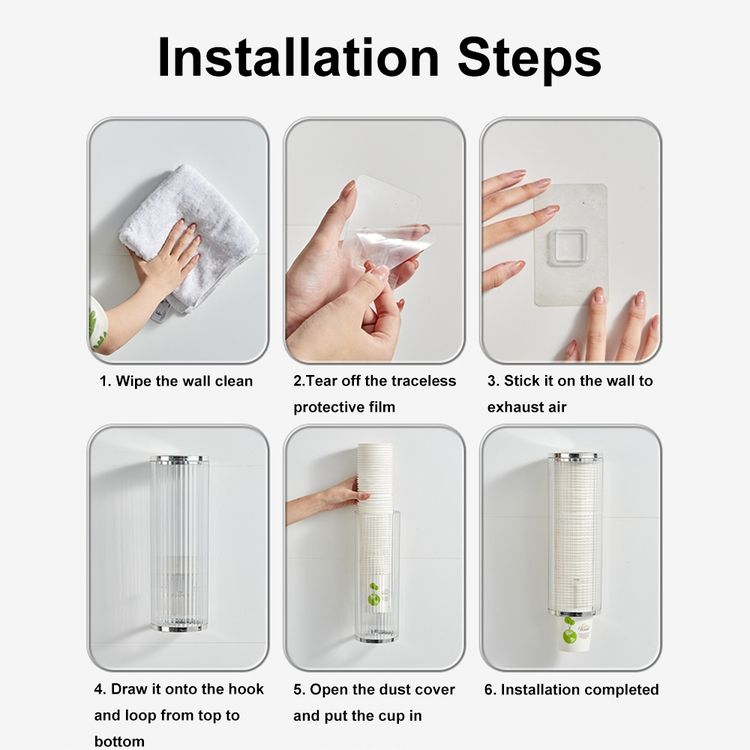 Installation Steps

1. Wipe the wall clean

2.Tear off the traceless protective film

3. Stick it on the wall to exhaust air

4. Draw it onto the hook and loop from top to bottom

5. Open the dust cover and put the cup in

6. Installation completed