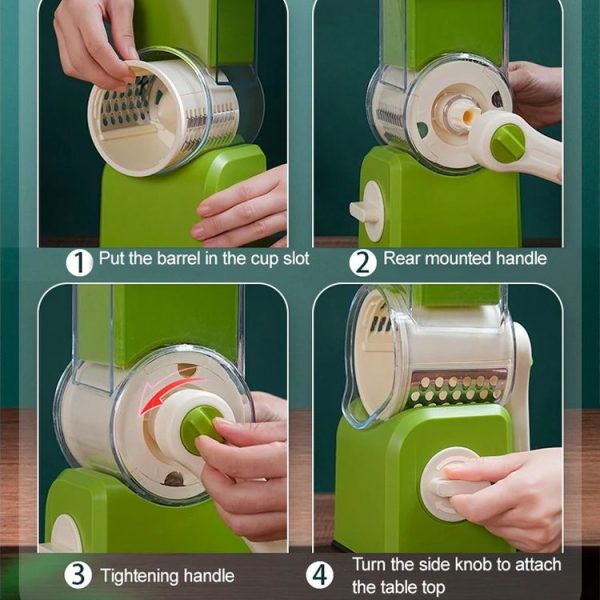 1 Put the barrel in the cup slot

2 Rear mounted handle

3 Tightening handle

4 Turn the side knob to attach the table top