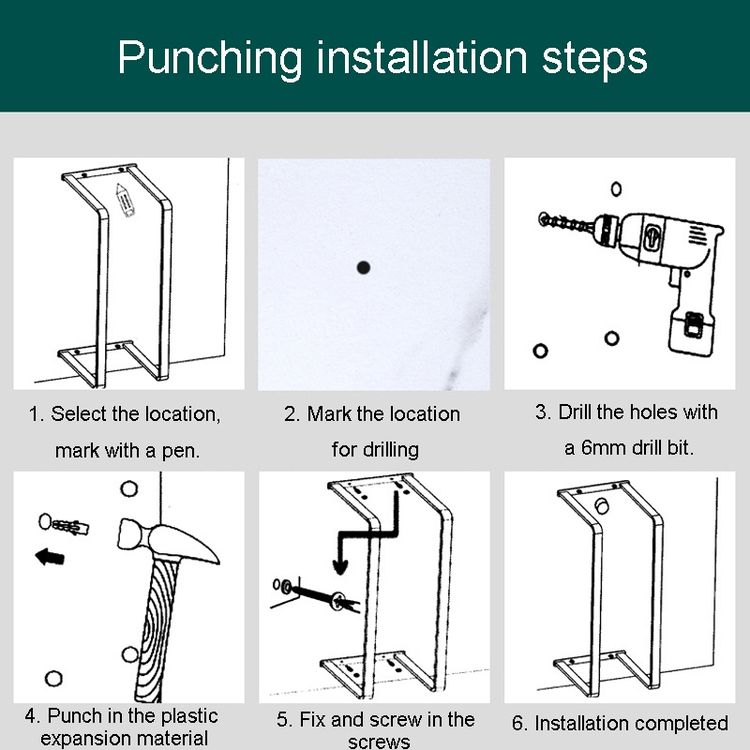 Punching installation steps

1. Select the location, mark with a pen.

2. Mark the location for drilling

3. Drill the holes with a 6mm drill bit.

4. Punch in the plastic expansion material

5. Fix and screw in the screws

6. Installation completed