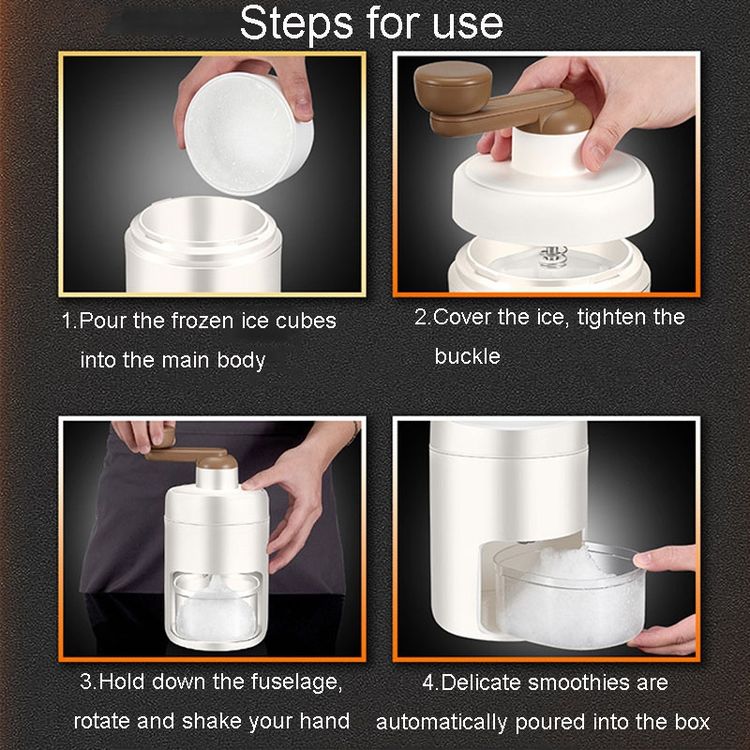 Steps for use

1.Pour the frozen ice cubes into the main body

2.Cover the ice, tighten the buckle

3.Hold down the fuselage, rotate and shake your hand

4.Delicate smoothies are automatically poured into the box