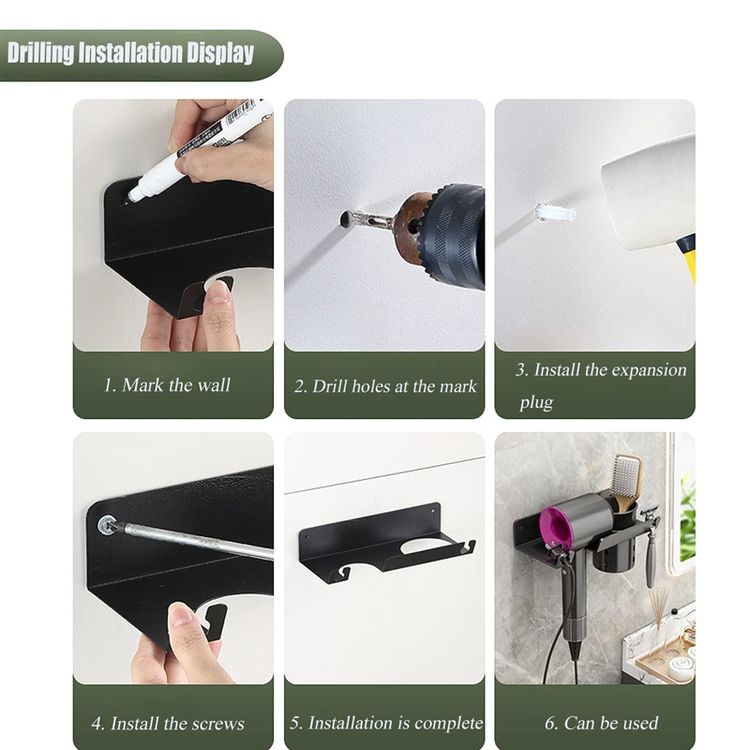 Drilling Installation Display

1. Mark the wall

2. Drill holes at the mark

3. Install the expansion plug

4. Install the screws

5. Installation is complete

6. Can be used