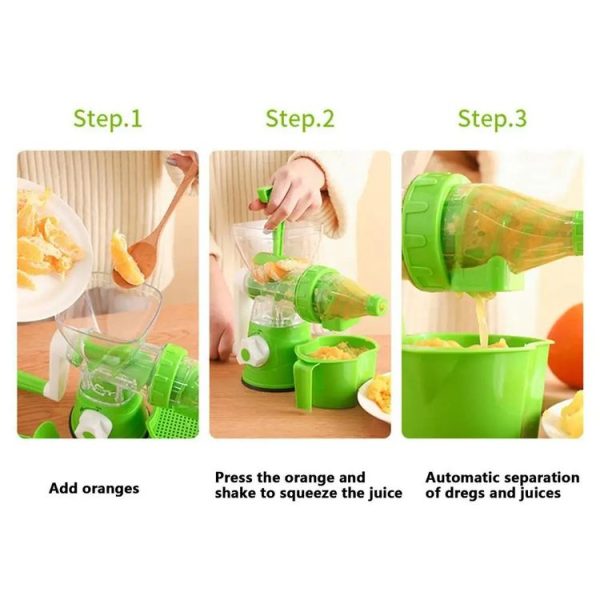 Step.1

Add oranges

Step.2

Press the orange and shake to squeeze the juice

Step.3

Automatic separation of dregs and juices