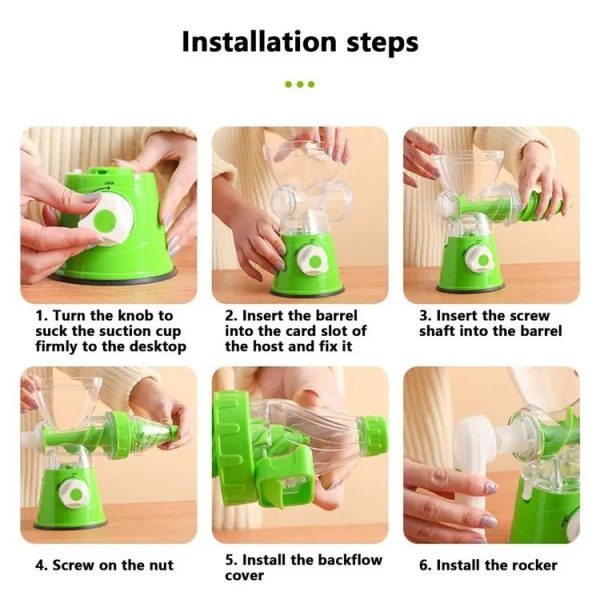 Installation steps

LOCK

1. Turn the knob to suck the suction cup firmly to the desktop

2. Insert the barrel into the card slot of the host and fix it

3. Insert the screw shaft into the barrel

4. Screw on the nut

5. Install the backflow cover

6. Install the rocker