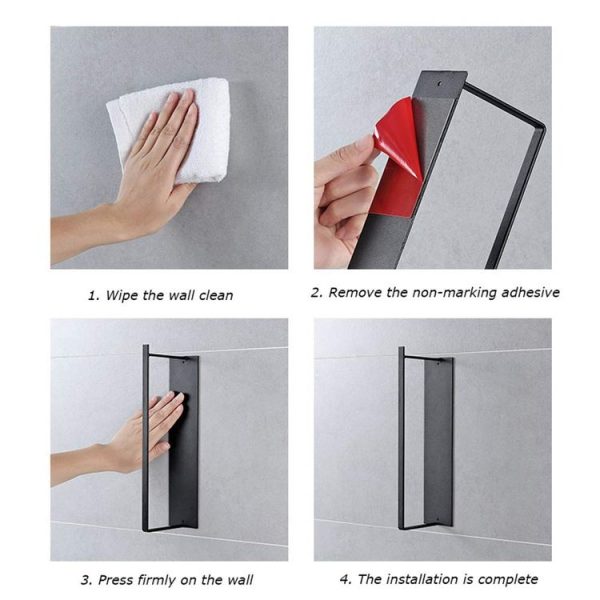 1. Wipe the wall clean

2. Remove the non-marking adhesive

3. Press firmly on the wall

4. The installation is complete