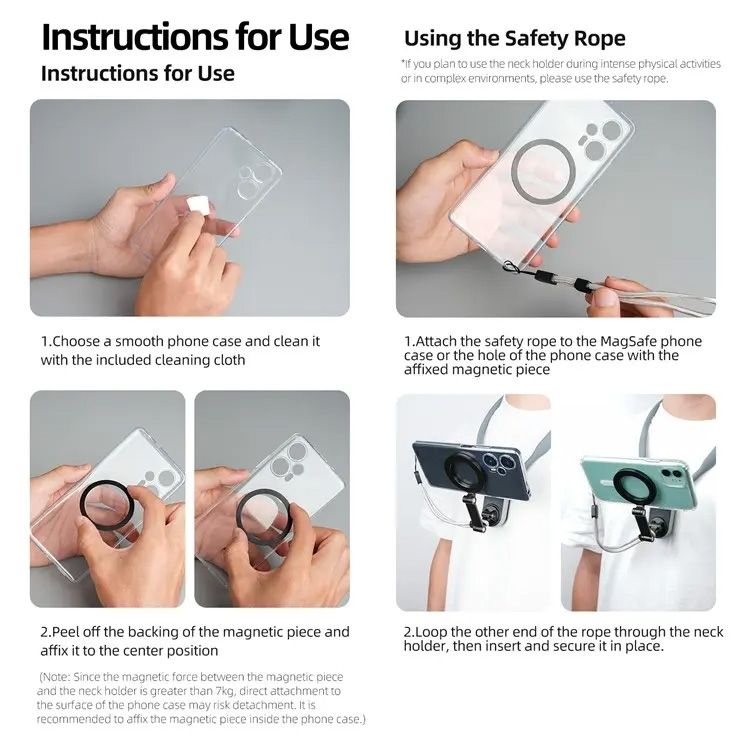 Instructions for Use

Instructions for Use

1.Choose a smooth phone case and clean it with the included cleaning cloth

2.Peel off the backing of the magnetic piece and affix it to the center position

(Note: Since the magnetic force between the magnetic piece and the neck holder is greater than 7kg, direct attachment to the surface of the phone case may risk detachment. It is recommended to affix the magnetic piece inside the phone case.)

Using the Safety Rope

*If you plan to use the neck holder during intense physical activities or in complex environments, please use the safety rope.

1.Attach the safety rope to the MagSafe phone case or the hole of the phone case with the affixed magnetic piece

2.Loop the other end of the rope through the neck holder, then insert and secure it in place.