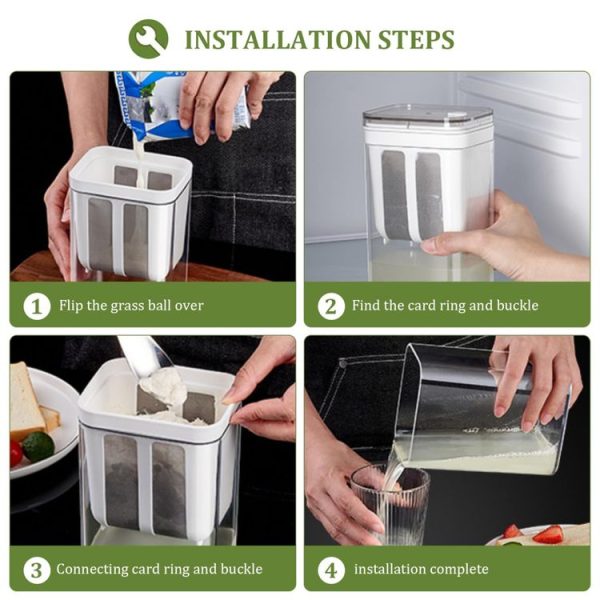 INSTALLATION STEPS

1 Flip the grass ball over

2 Find the card ring and buckle

3 Connecting card ring and buckle

4 installation complete