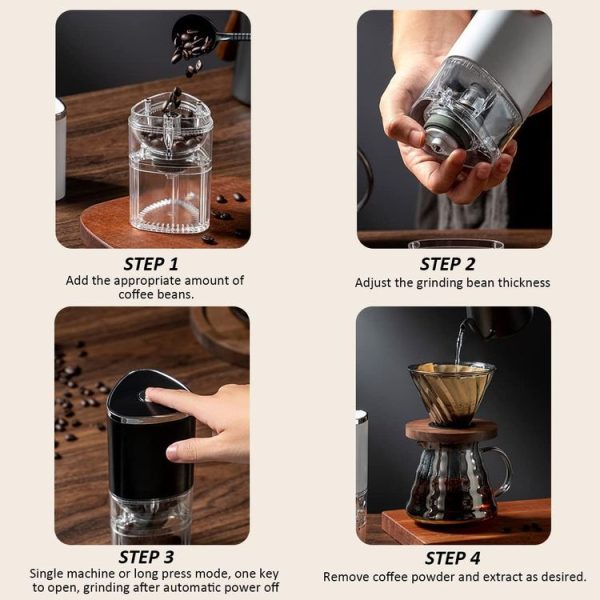 STEP 1
Add the appropriate amount of coffee beans.

STEP 2
Adjust the grinding bean thickness

STEP 3
Single machine or long press mode, one key to open, grinding after automatic power off

STEP 4
Remove coffee powder and extract as desired.