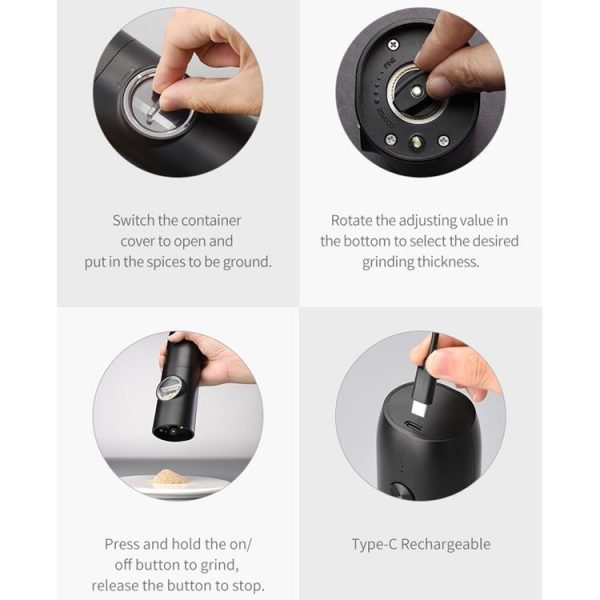 FINE
COARSE

Switch the container cover to open and put in the spices to be ground.

Rotate the adjusting value in the bottom to select the desired grinding thickness.

Press and hold the on/off button to grind, release the button to stop.

Type-C Rechargeable