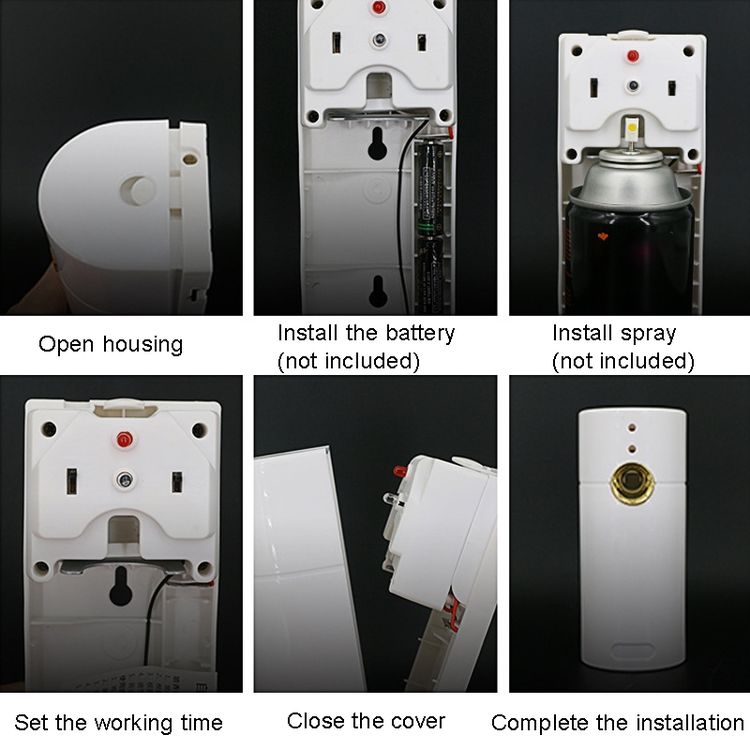 Open housing

Install the battery
(not included)

Install spray
(not included)

Set the working time

Close the cover

Complete the installation