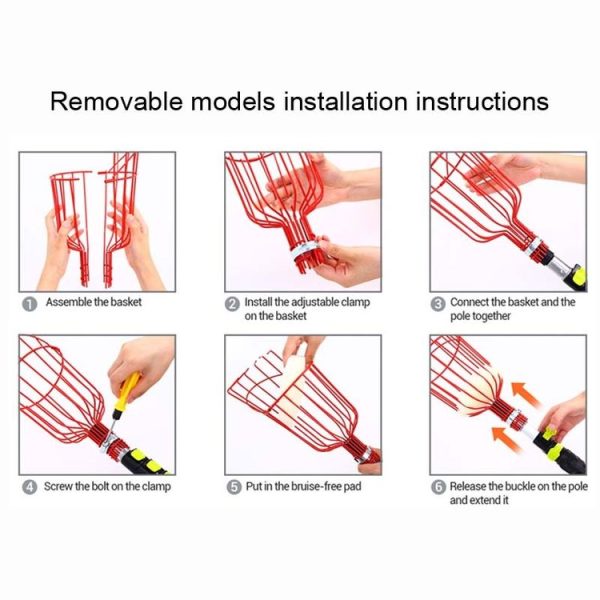 Removable models installation instructions

1 Assemble the basket

2 Install the adjustable clamp on the basket

3 Connect the basket and the pole together

4 Screw the bolt on the clamp

5 Put in the bruise-free pad

6 Release the buckle on the pole and extend it