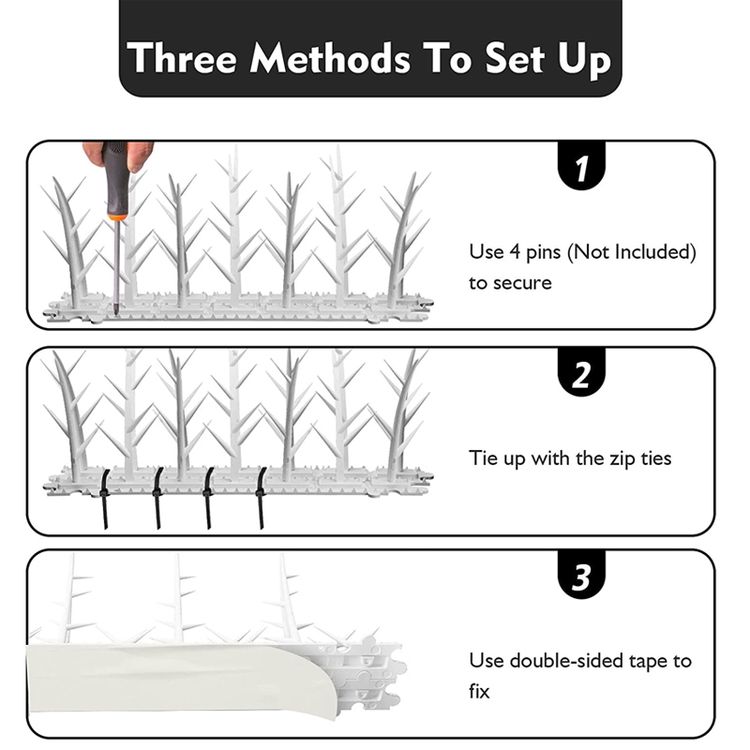 Three Methods To Set Up

1

Use 4 pins (Not Included) to secure

2

Tie up with the zip ties

3

Use double-sided tape to fix