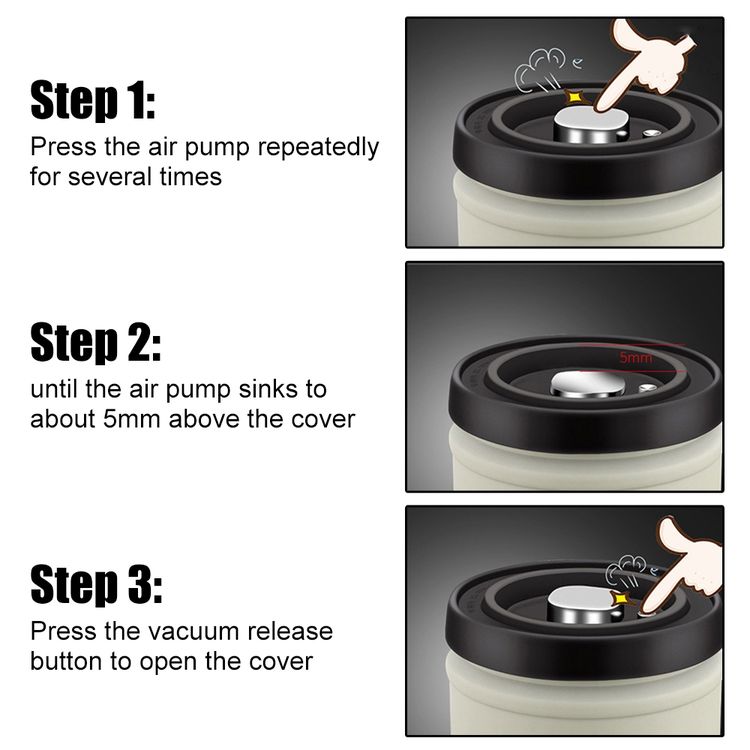 Step 1:
Press the air pump repeatedly for several times

Step 2:
until the air pump sinks to about 5mm above the cover

5mm

Step 3:
Press the vacuum release button to open the cover