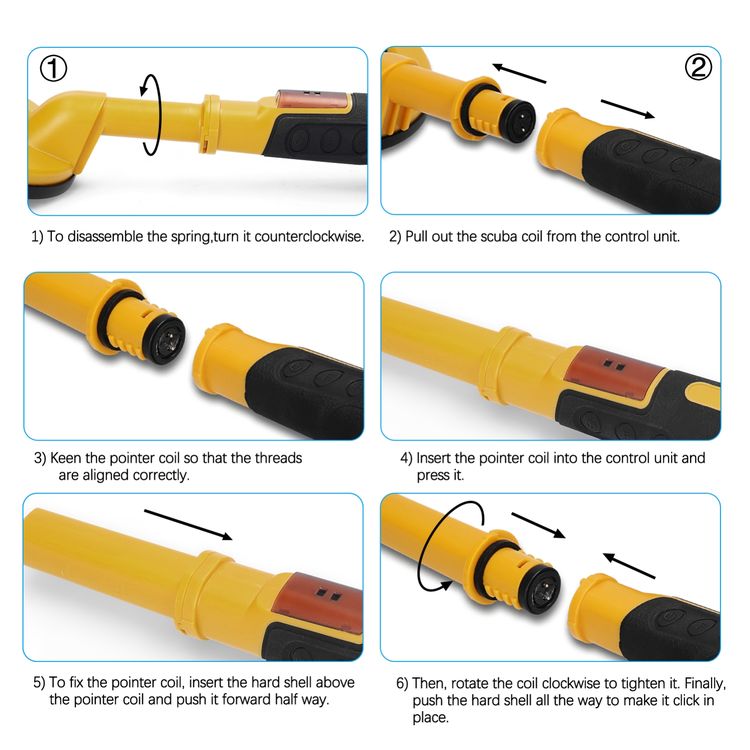 ①

②

1) To disassemble the spring,turn it counterclockwise.

2) Pull out the scuba coil from the control unit.

3) Keen the pointer coil so that the threads are aligned correctly.

4) Insert the pointer coil into the control unit and press it.

5) To fix the pointer coil, insert the hard shell above the pointer coil and push it forward half way.

6) Then, rotate the coil clockwise to tighten it. Finally, push the hard shell all the way to make it click in place.