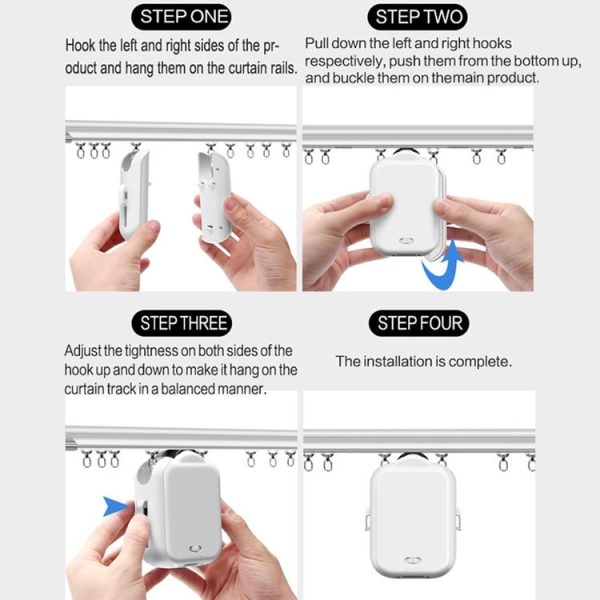 STEP ONE

Hook the left and right sides of the product and hang them on the curtain rails.

STEP TWO

Pull down the left and right hooks respectively, push them from the bottom up, and buckle them on themain product.

STEP THREE

Adjust the tightness on both sides of the hook up and down to make it hang on the curtain track in a balanced manner.

STEP FOUR

The installation is complete.