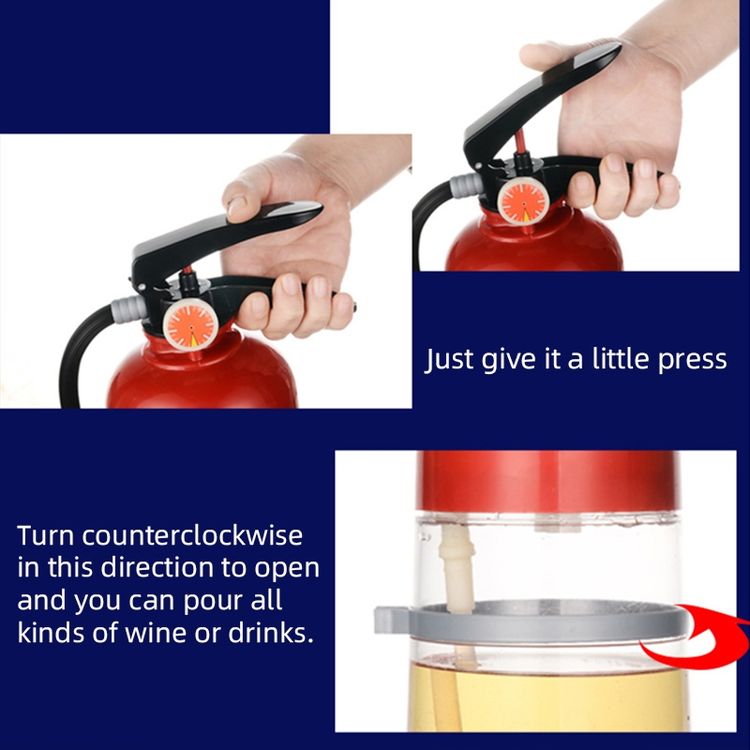 Just give it a little press

Turn counterclockwise in this direction to open and you can pour all kinds of wine or drinks.