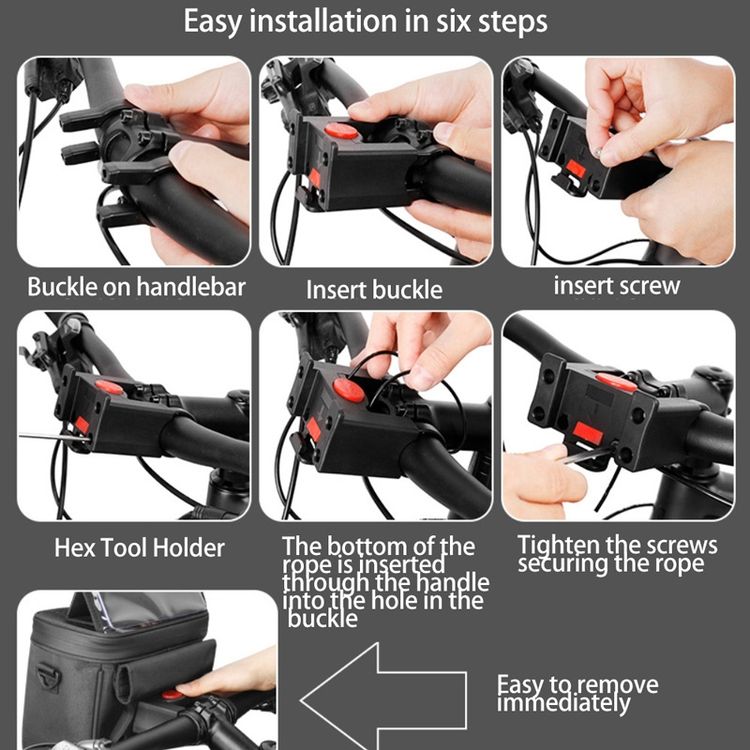 Easy installation in six steps

Buckle on handlebar

Insert buckle

insert screw

Hex Tool Holder

The bottom of the rope is inserted through the handle into the hole in the buckle

Tighten the screws securing the rope

Easy to remove immediately