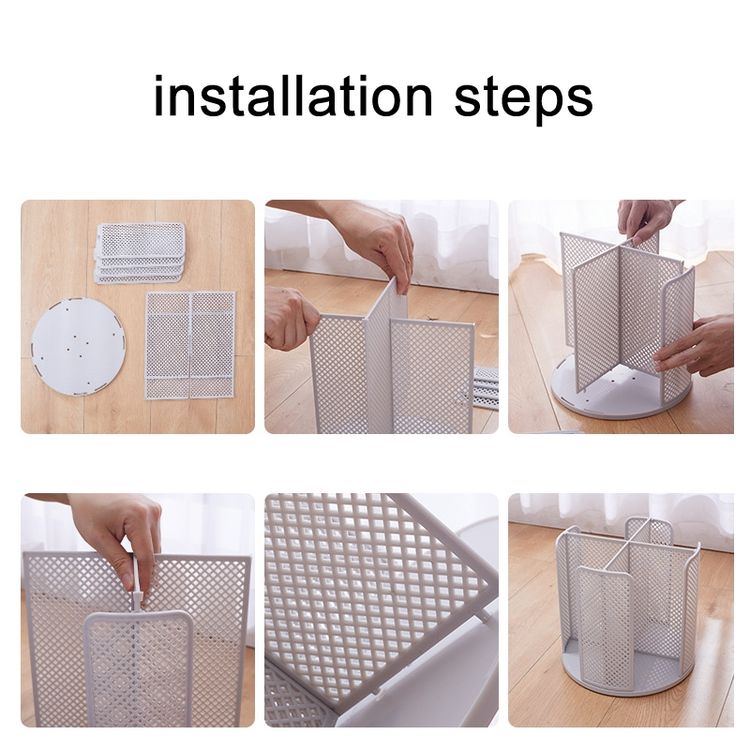 installation steps