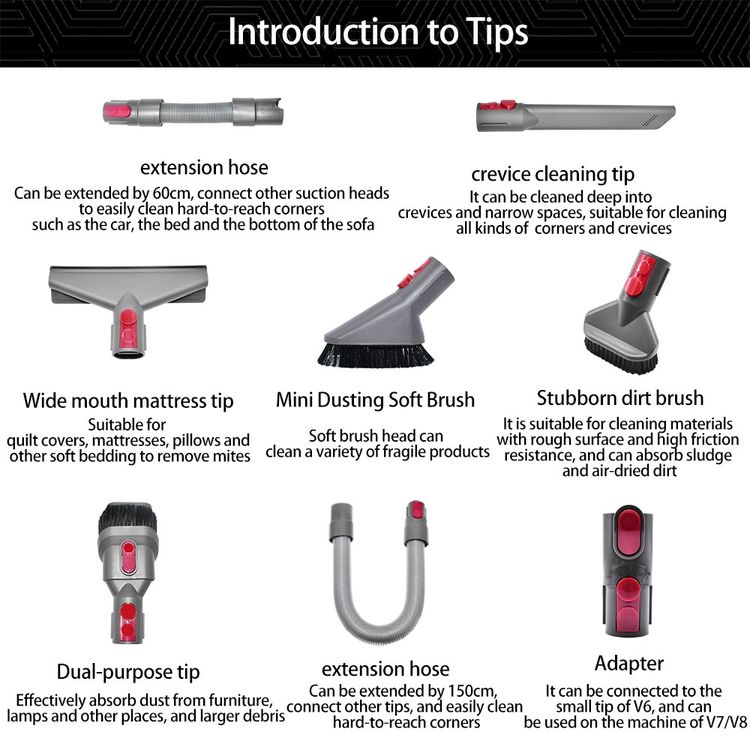 Introduction to Tips

extension hose
Can be extended by 60cm, connect other suction heads to easily clean hard-to-reach corners such as the car, the bed and the bottom of the sofa

crevice cleaning tip
It can be cleaned deep into crevices and narrow spaces, suitable for cleaning all kinds of corners and crevices

Wide mouth mattress tip
Suitable for quilt covers, mattresses, pillows and other soft bedding to remove mites

Mini Dusting Soft Brush
Soft brush head can clean a variety of fragile products

Stubborn dirt brush
It is suitable for cleaning materials with rough surface and high friction resistance, and can absorb sludge and air-dried dirt

Dual-purpose tip
Effectively absorb dust from furniture, lamps and other places, and larger debris

extension hose
Can be extended by 150cm, connect other tips, and easily clean hard-to-reach corners

Adapter
It can be connected to the small tip of V6, and can be used on the machine of V7/V8