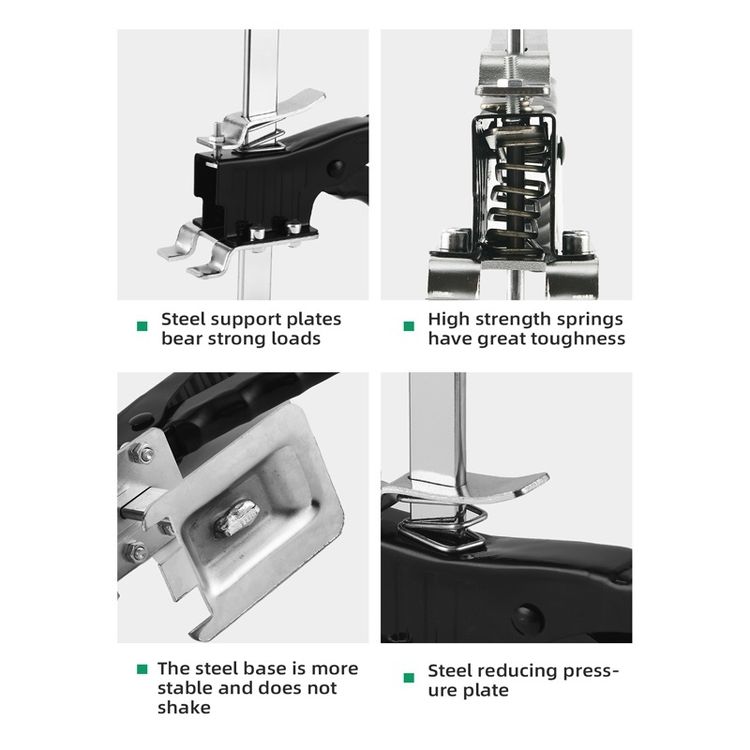 Steel support plates bear strong loads

High strength springs have great toughness

The steel base is more stable and does not shake

Steel reducing pressure plate