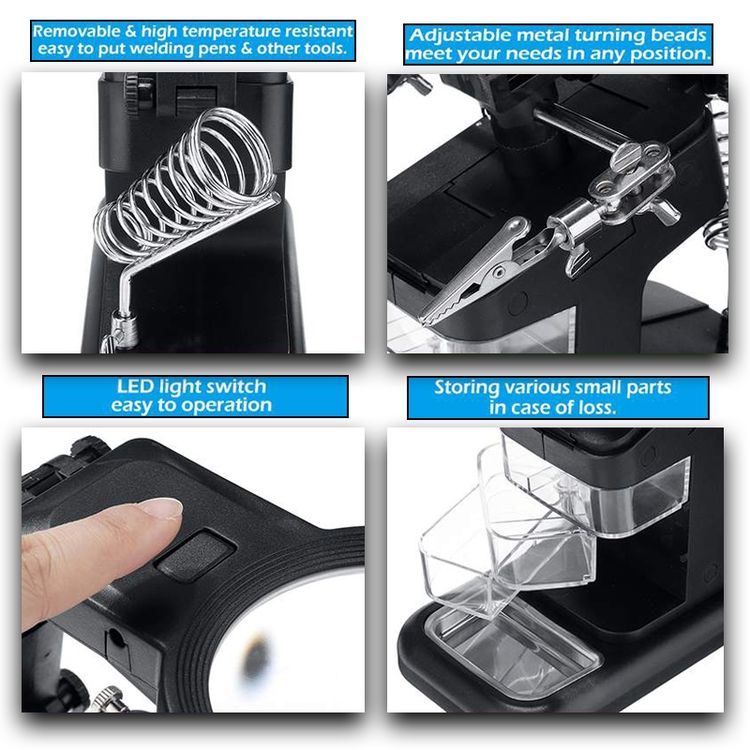 Removable & high temperature resistant easy to put welding pens & other tools.

Adjustable metal turning beads meet your needs in any position.

LED light switch easy to operation

Storing various small parts in case of loss.