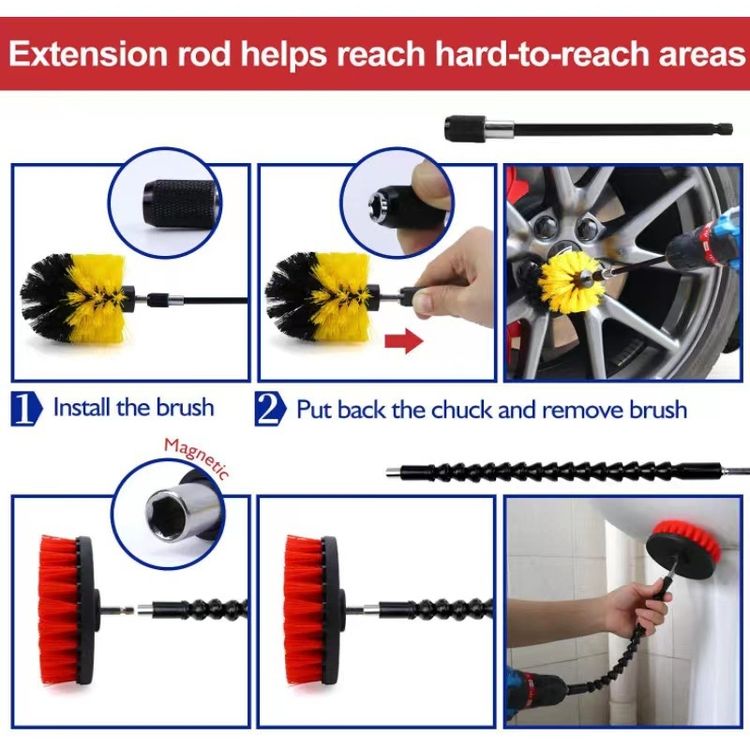 Extension rod helps reach hard-to-reach areas

1 Install the brush

2 Put back the chuck and remove brush

Magnetic