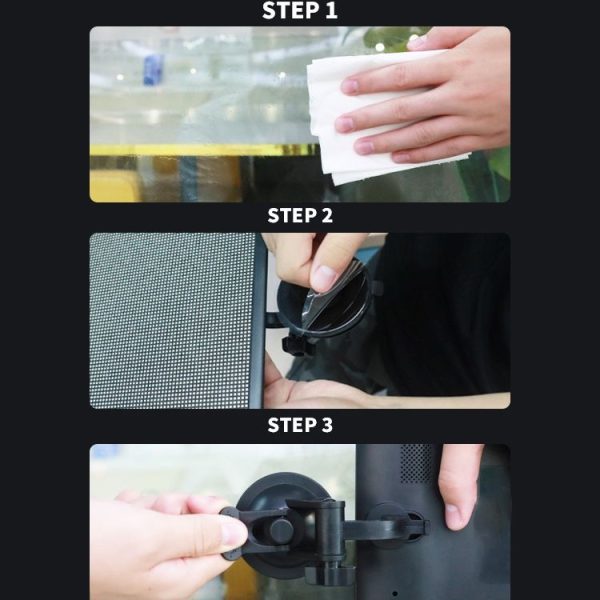 STEP 1

STEP 2

STEP 3