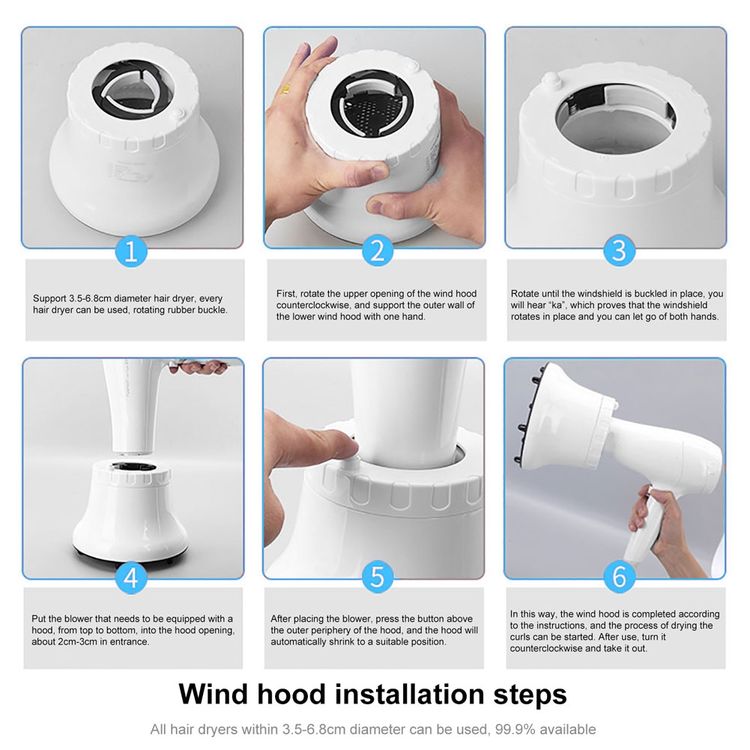 1

Support 3.5-6.8cm diameter hair dryer, every hair dryer can be used, rotating rubber buckle.

2

First, rotate the upper opening of the wind hood counterclockwise, and support the outer wall of the lower wind hood with one hand.

3

Rotate until the windshield is buckled in place, you will hear "ka", which proves that the windshield rotates in place and you can let go of both hands.

4

Put the blower that needs to be equipped with a hood, from top to bottom, into the hood opening, about 2cm-3cm in entrance.

5

After placing the blower, press the button above the outer periphery of the hood, and the hood will automatically shrink to a suitable position.

6

In this way, the wind hood is completed according to the instructions, and the process of drying the curls can be started. After use, turn it counterclockwise and take it out.

Wind hood installation steps

All hair dryers within 3.5-6.8cm diameter can be used, 99.9% available