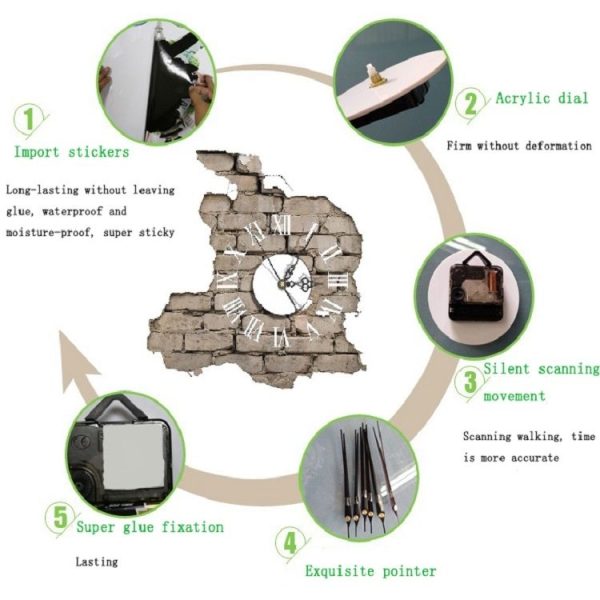 1
Import stickers

Long-lasting without leaving glue, waterproof and moisture-proof, super sticky

2 Acrylic dial

Firm without deformation

XII I II III IIII V VI VII VIII IX X XI

3 Silent scanning movement

Scanning walking, time is more accurate

4

Exquisite pointer

5 Super glue fixation

Lasting