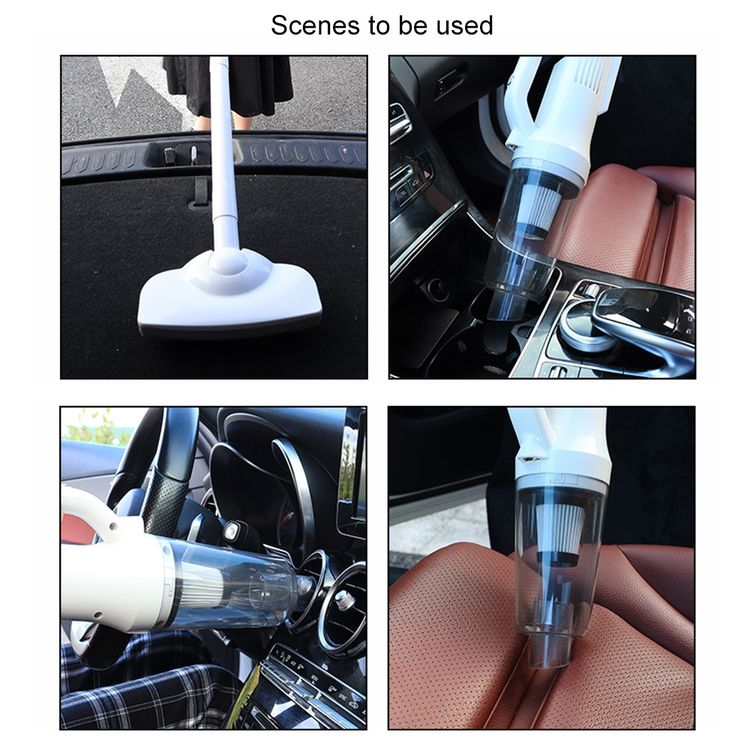 Scenes to be used