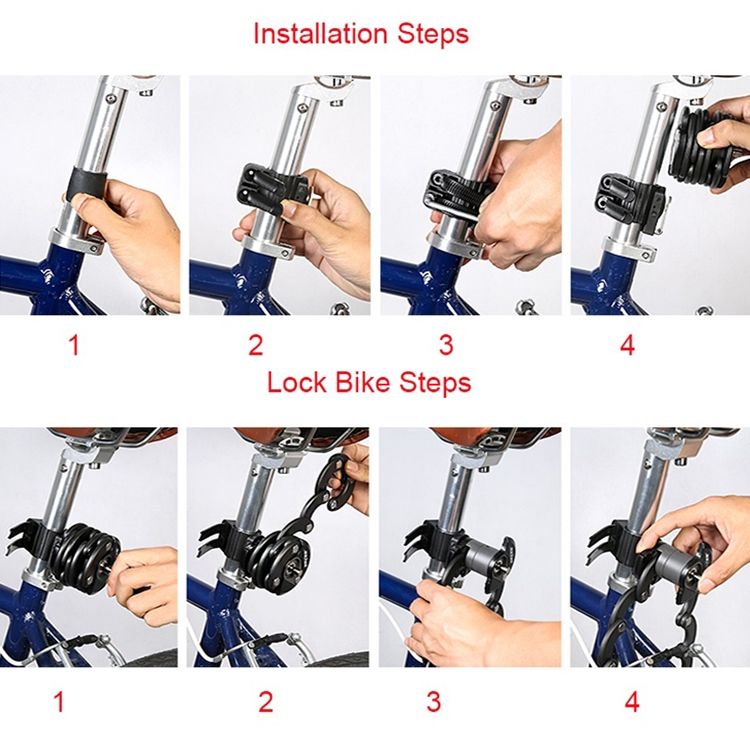 Installation Steps

1 2 3 4

Lock Bike Steps

1 2 3 4