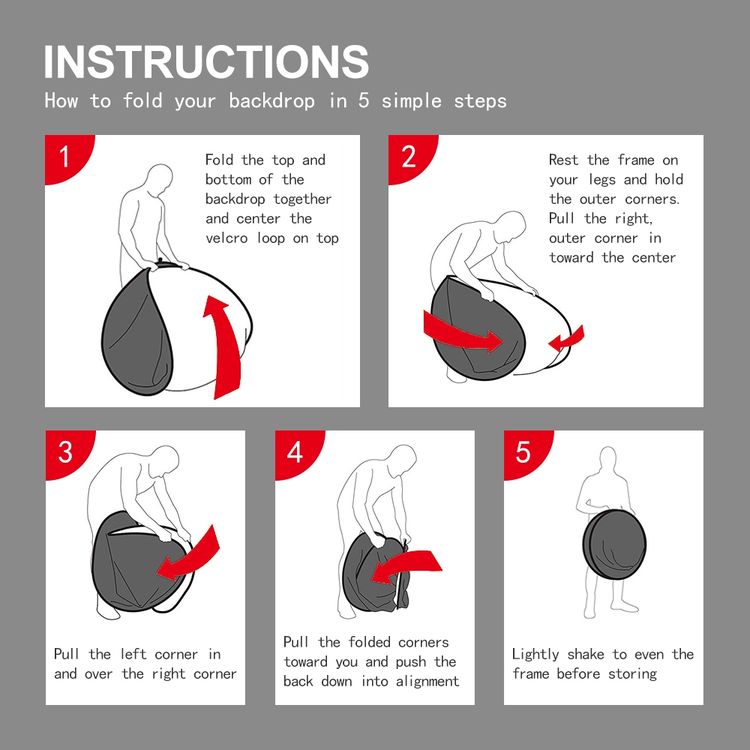 INSTRUCTIONS
How to fold your backdrop in 5 simple steps

1
Fold the top and bottom of the backdrop together and center the velcro loop on top

2
Rest the frame on your legs and hold the outer corners. Pull the right, outer corner in toward the center

3
Pull the left corner in and over the right corner

4
Pull the folded corners toward you and push the back down into alignment

5
Lightly shake to even the frame before storing