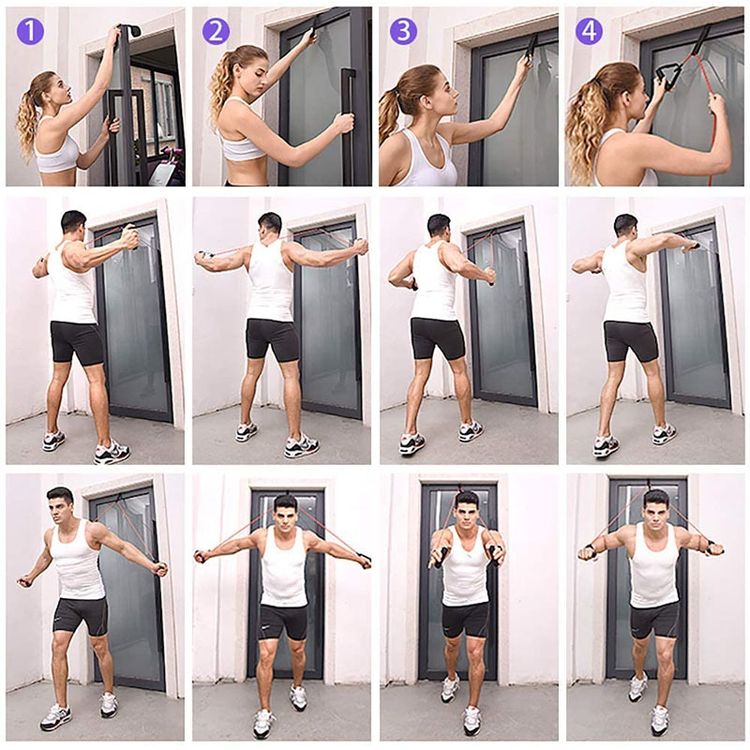 1
2
3
4