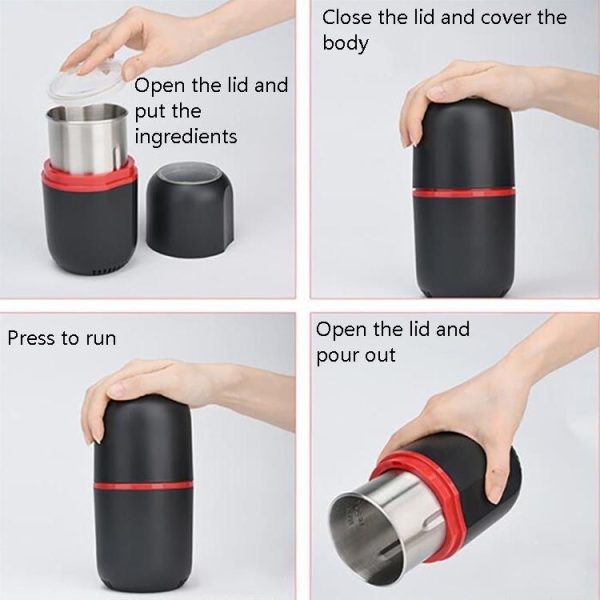 Open the lid and put the ingredients

Close the lid and cover the body

Press to run

Open the lid and pour out