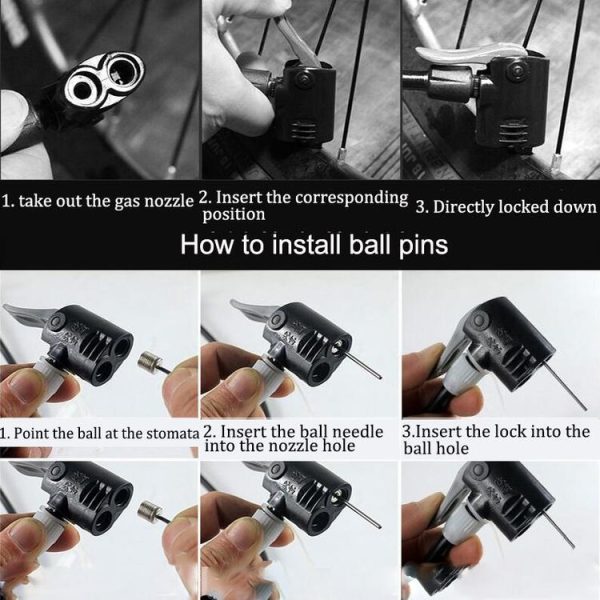 1. take out the gas nozzle 2. Insert the corresponding position 3. Directly locked down

How to install ball pins

1. Point the ball at the stomata 2. Insert the ball needle into the nozzle hole 3.Insert the lock into the ball hole