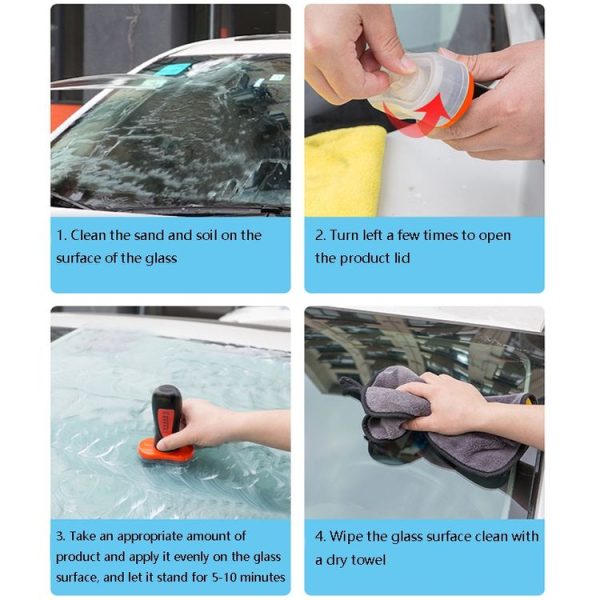 1. Clean the sand and soil on the surface of the glass

2. Turn left a few times to open the product lid

3. Take an appropriate amount of product and apply it evenly on the glass surface, and let it stand for 5-10 minutes

4. Wipe the glass surface clean with a dry towel