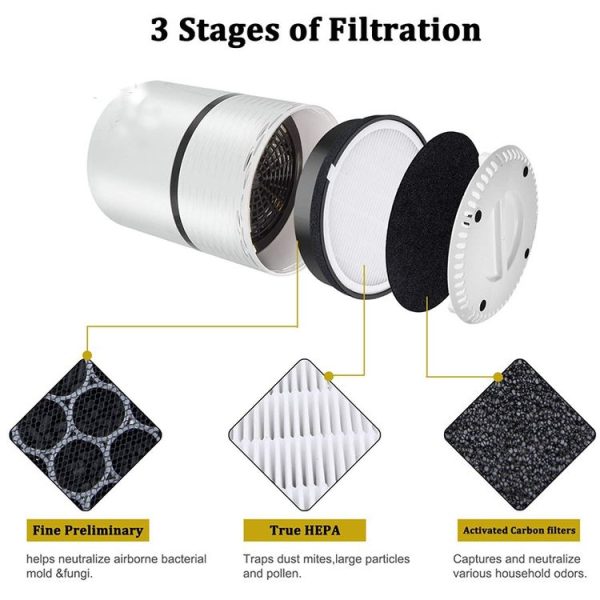 3 Stages of Filtration

Fine Preliminary

helps neutralize airborne bacterial mold &fungi.

True HEPA

Traps dust mites,large particles and pollen.

Activated Carbon filters

Captures and neutralize various household odors.