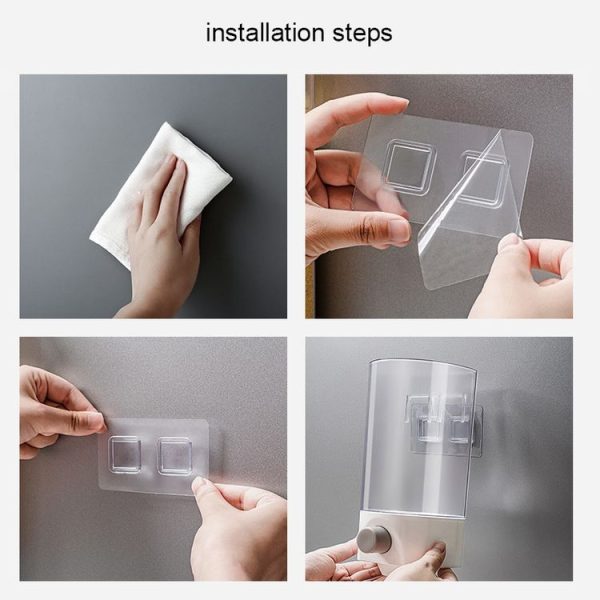 installation steps