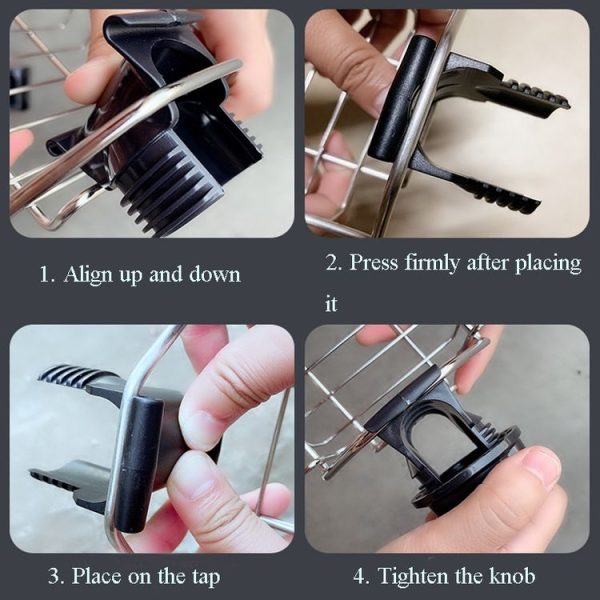 1. Align up and down

2. Press firmly after placing it

3. Place on the tap

4. Tighten the knob