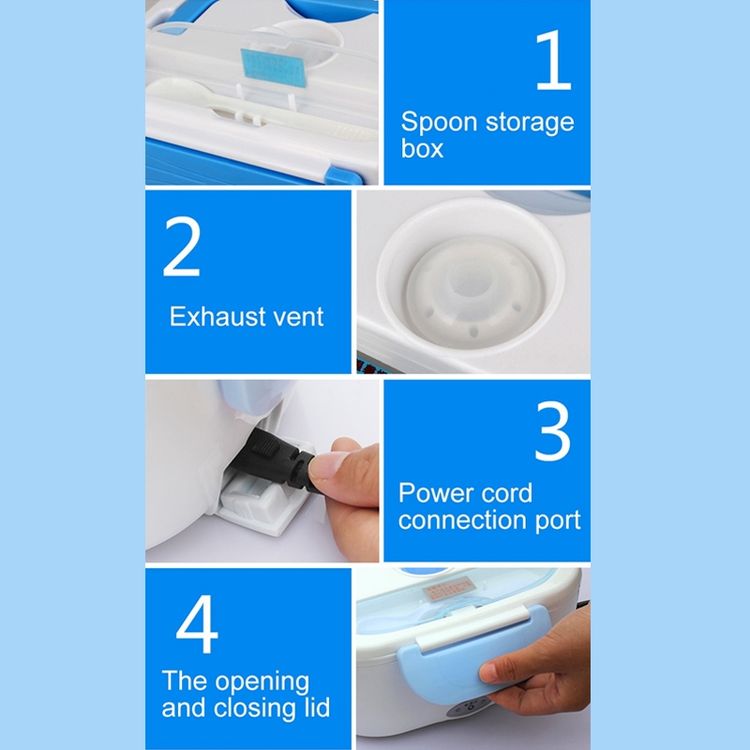 1

Spoon storage box

2

Exhaust vent

3

Power cord connection port

4

The opening and closing lid