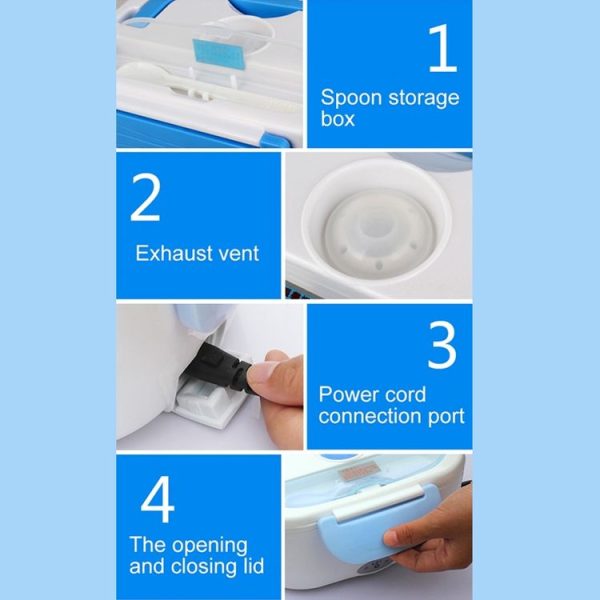 1

Spoon storage box

2

Exhaust vent

3

Power cord connection port

4

The opening and closing lid