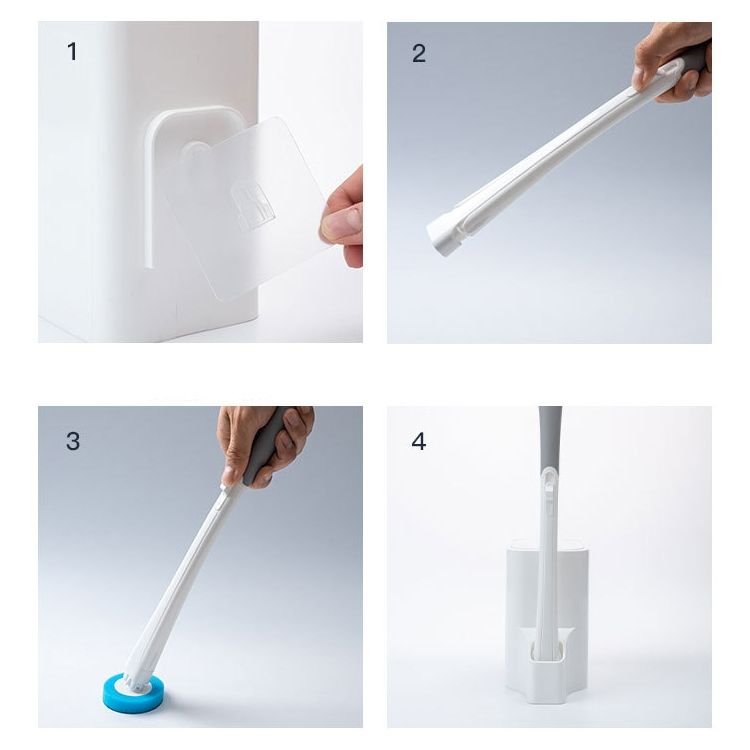 1

2

3

4