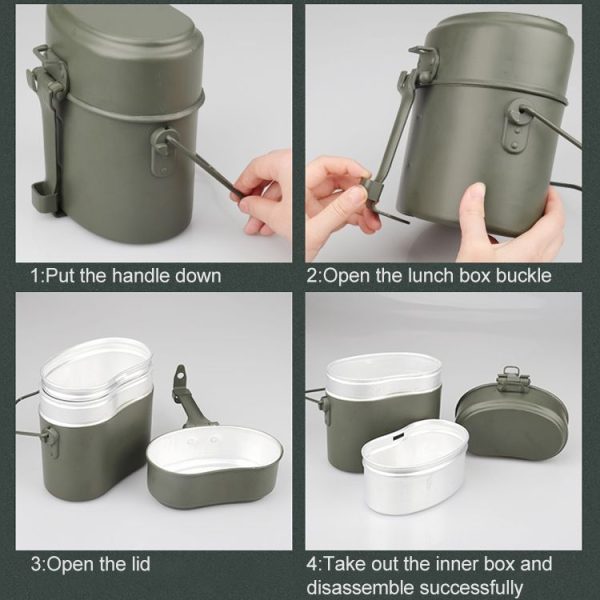 1:Put the handle down

2:Open the lunch box buckle

3:Open the lid

4:Take out the inner box and disassemble successfully